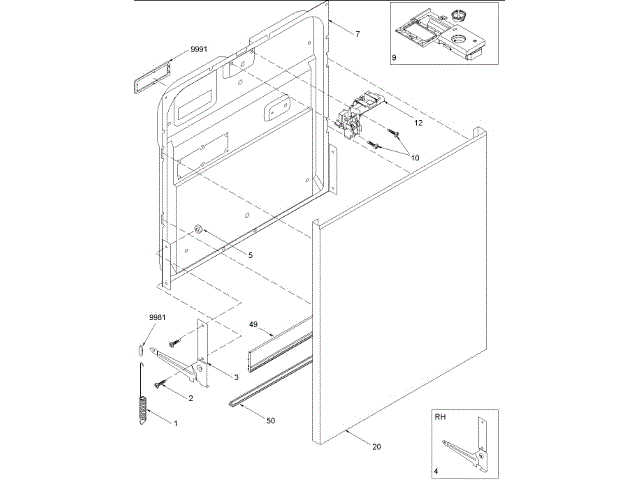 9991
7
9
12
10
5
9981
49
3
2
1
50
20
RH
4