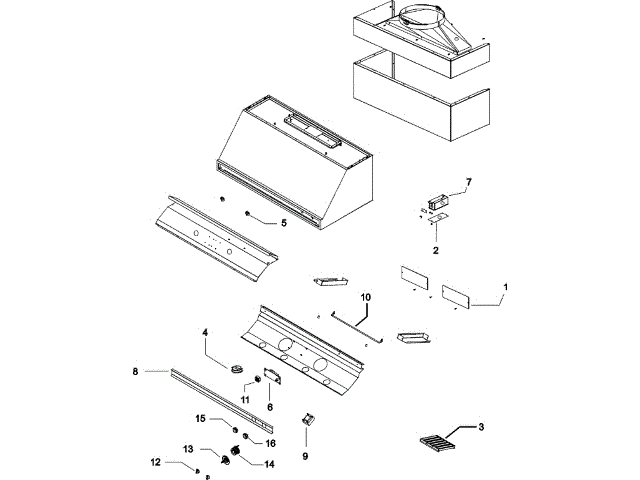 7
5
2
1
10
4
8
11
6
15
16
9
3
13
14
12