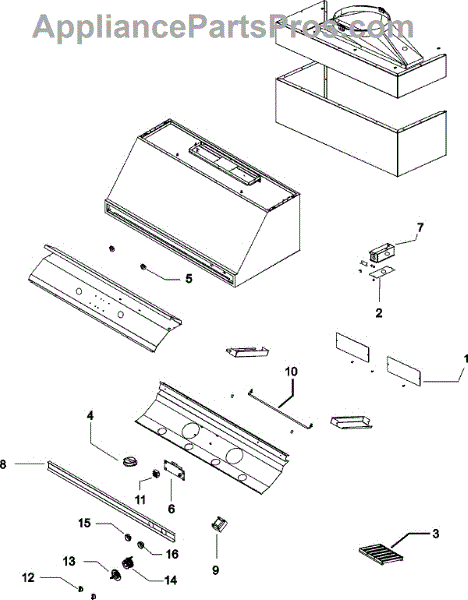 AppliancePartsPros.com

7

5

2

1

10

4

8

11

6

15

16

9

3

13

14

12