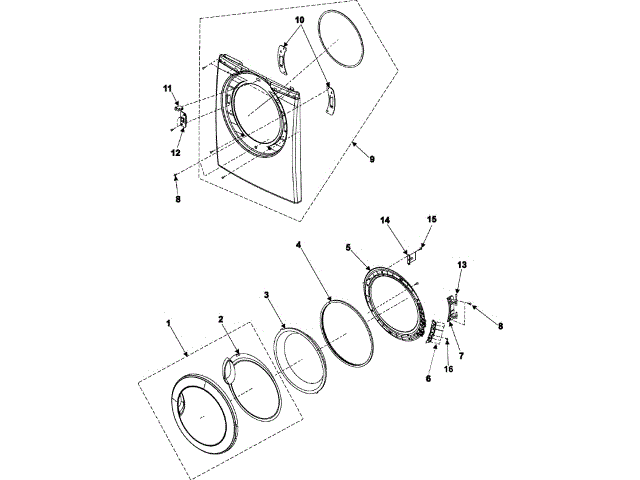 10
11
12
9
8
14
15
4
5
13
3
8
1
2
7
6
16