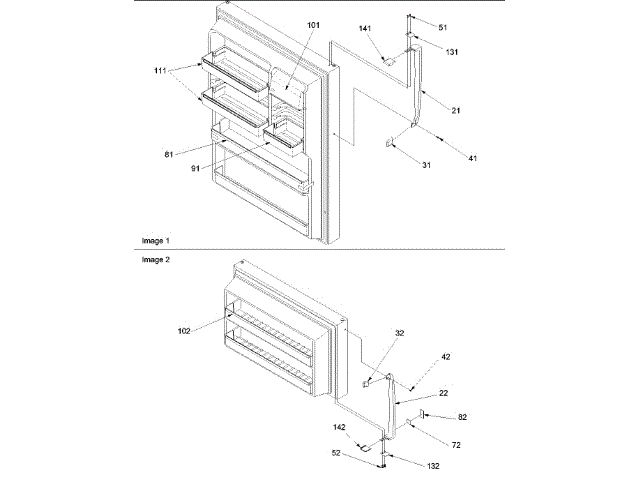 101
141
51
131
111
21
81
91
31
41
Image 1

Image 2
102
32
42
22
82
142
72
52
132