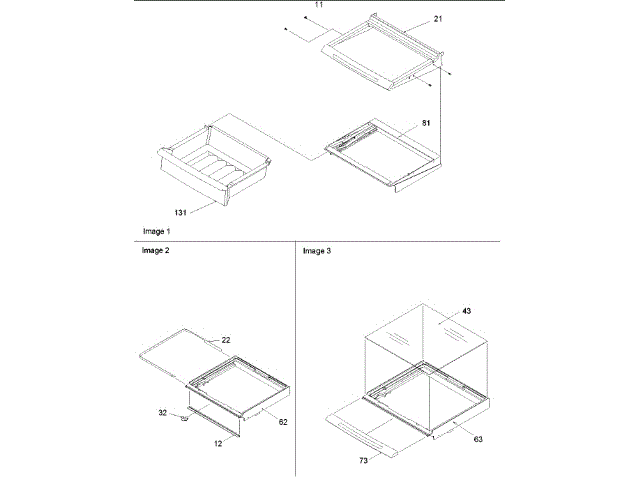 11

21

81

131

Image 1

Image 2

22

32

62

12

Image 3

43

63

73