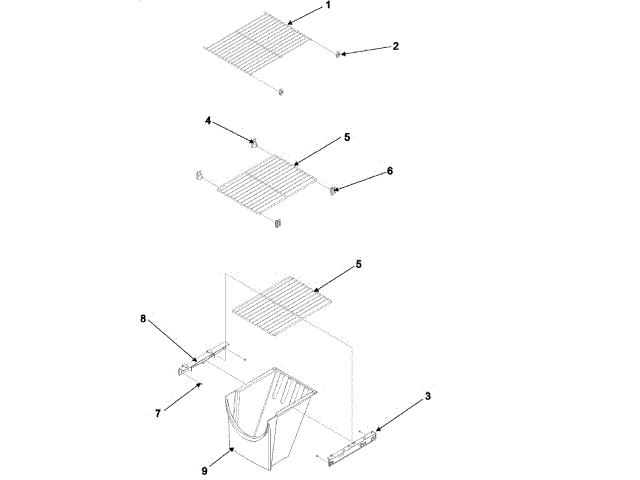 1
2
4
5
6
5
8
7
3
9