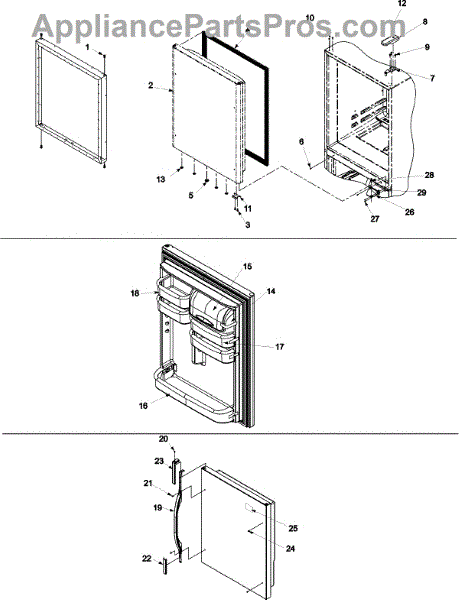 AppliancePartsPros.com

1
2
10
12
8
9
7
6
28
29
26
27
13
5
11
3

15
14
18
17
16

20
23
21
19
25
24
22