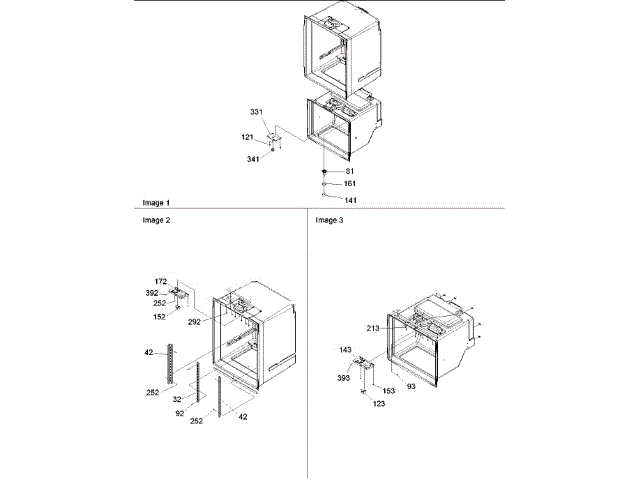 331
121
341
81
161
141
Image 1

Image 2
172
392
252
152
292
42
252
32
92
252
42

Image 3
213
143
393
153
93
123