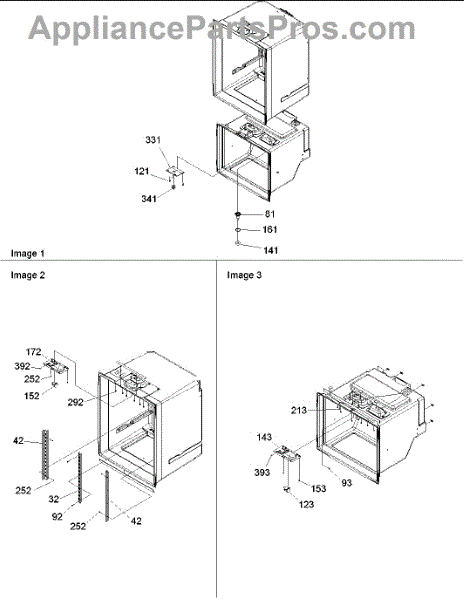 AppliancePartsPros.com

331
121
341
81
161
141

Image 1

Image 2

172
392
252
152
292
42
252
32
92
252
42

Image 3

213
143
393
153
93
123