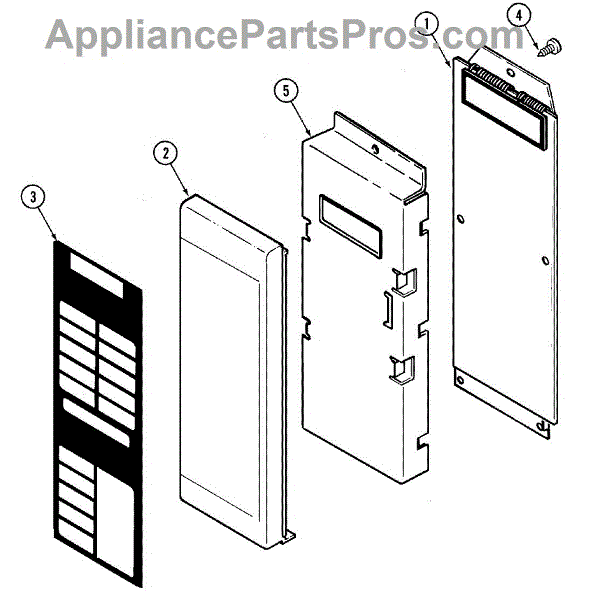 AppliancePartsPros.com

1

4

5

2

3