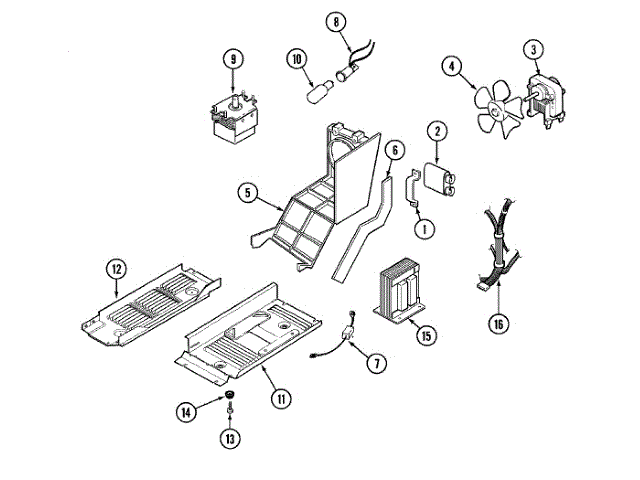 8
9
10
4
3
2
6
5
1
12
16
15
7
11
14
13