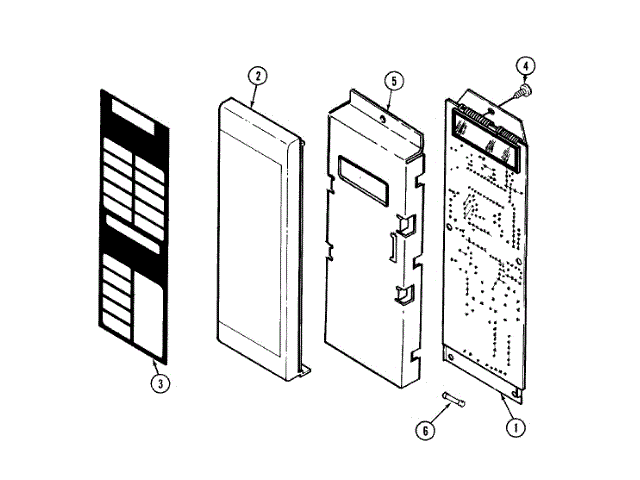 2
5
4
3
6
1