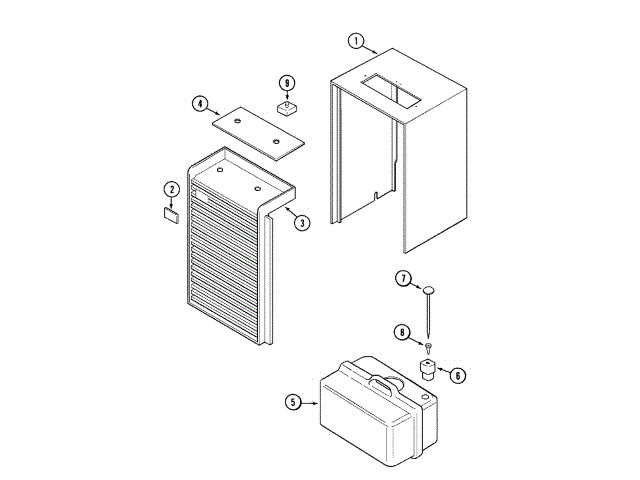 1
9
4
2
3
7
8
6
5