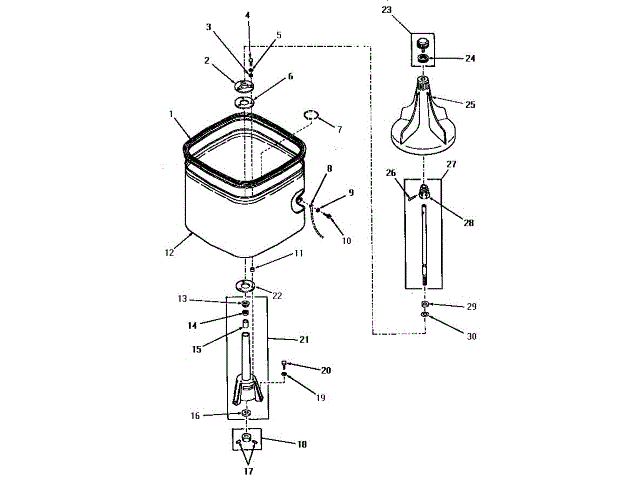 4
3
5
2
6
1
7
8
9
10
12
11
22
13
14
15
21
20
19
16
18
17
23
24
25
26
27
28
29
30