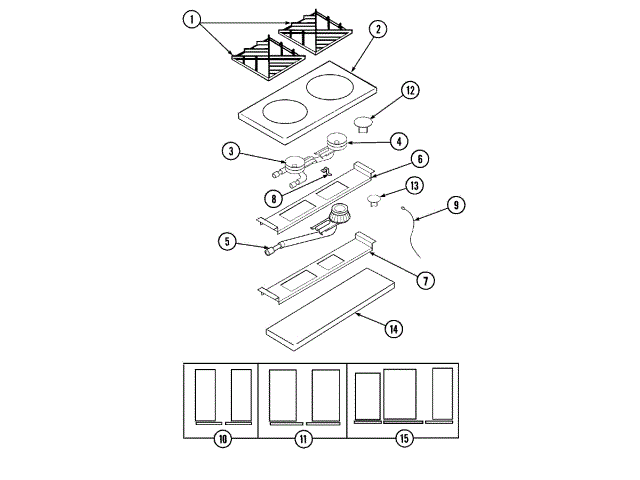 1
2
12
4
3
6
8
13
9
5
7
14
10
11
15