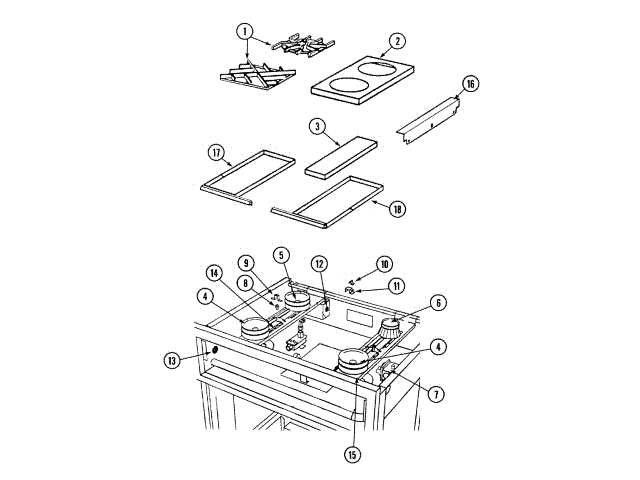 1
2
16
3
17
18
9
5
12
10
14
8
11
4
6
4
13
7
15