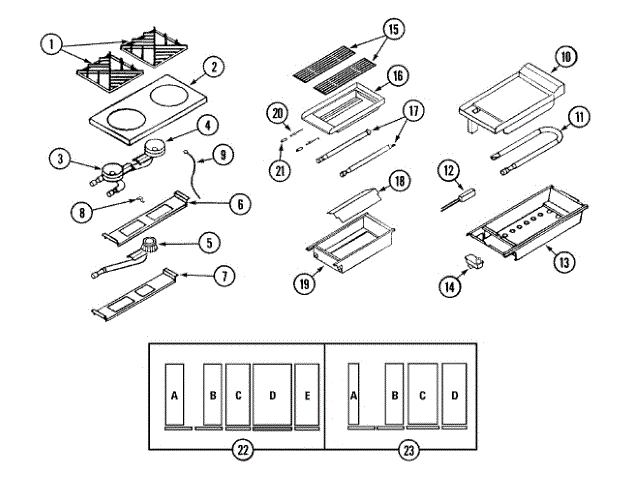 1
2
3
4
9
8
6
5
7
15
16
20
17
21
18
19
10
11
12
13
14
A
B
C
D
E
A
B
C
D
22
23