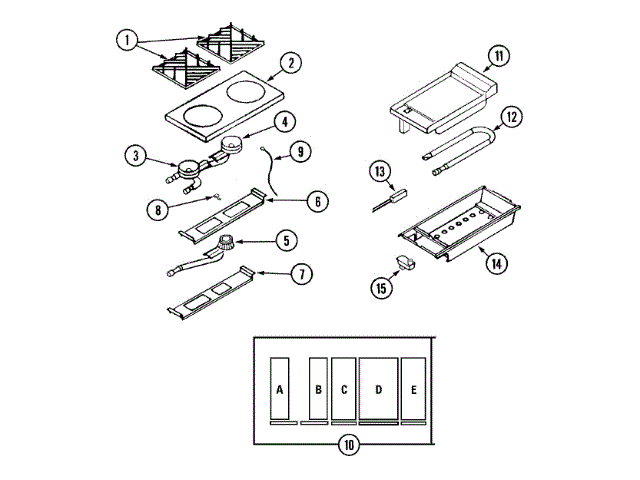 1
2
4
3
9
8
6
5
7
11
12
13
14
15
A
B
C
D
E
10