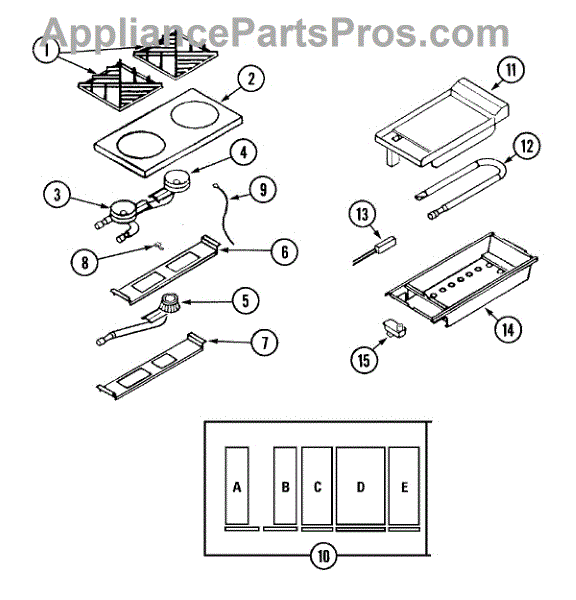 AppliancePartsPros.com

1
2
11
4
12
3
9
13
8
6
5
14
7
15

A
B
C
D
E
10