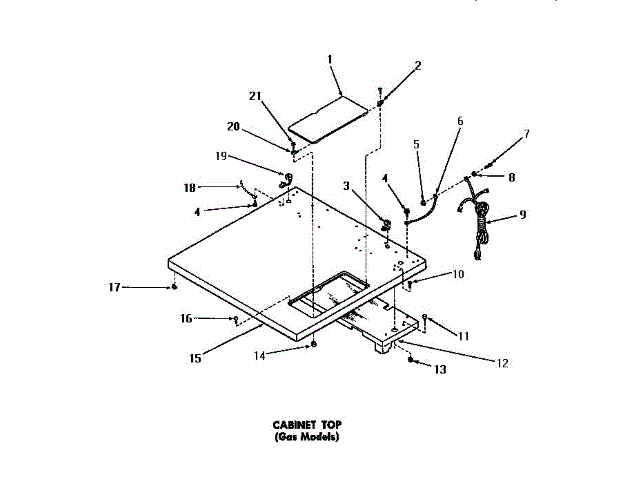 1
2
21
20
19
18
4
3
4
5
6
7
8
9
10
11
12
13
14
15
16
17

CABINET TOP
(Gas Models)