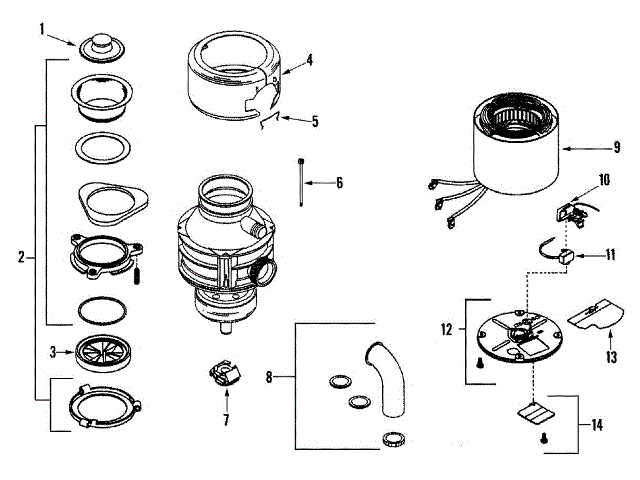 1
2
3
4
5
6
7
8
9
10
11
12
13
14