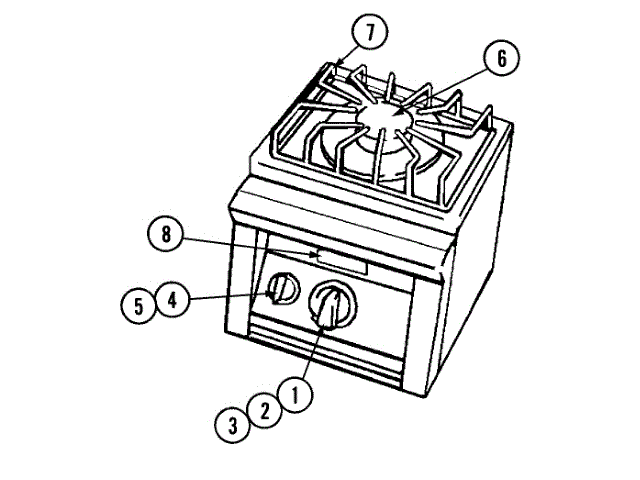 7
6
8
5
4
3
2
1