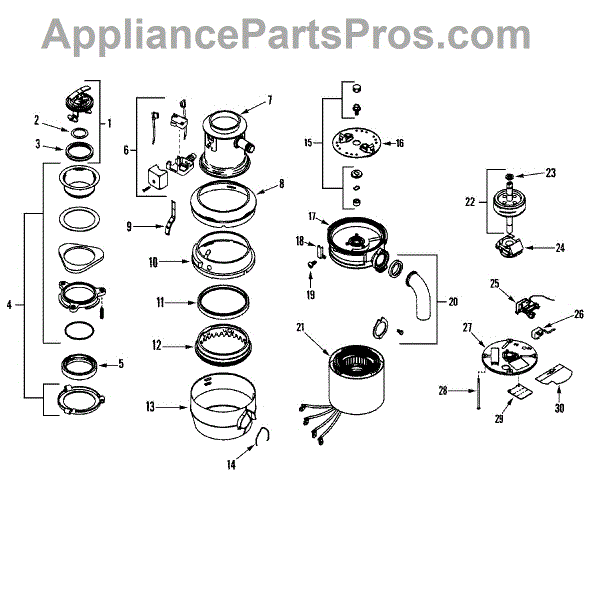 AppliancePartsPros.com

1
2
3
4
5
6
7
8
9
10
11
12
13
14
15
16
17
18
19
20
21
22
23
24
25
26
27
28
29
30