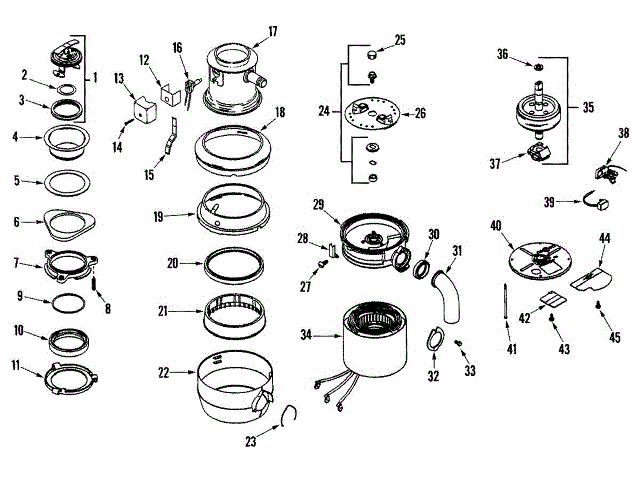 1
2
3
4
5
6
7
8
9
10
11
12
13
14
15
16
17
18
19
20
21
22
23
24
25
26
27
28
29
30
31
32
33
34
35
36
37
38
39
40
41
42
43
44
45