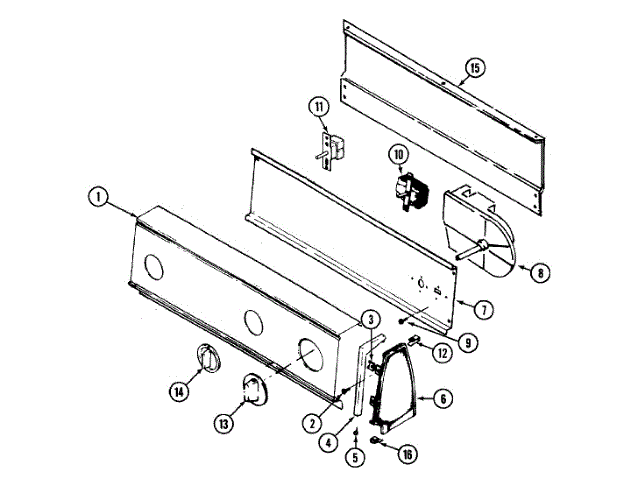 15
11
10
1
8
7
3
9
12
14
6
13
2
4
5
16