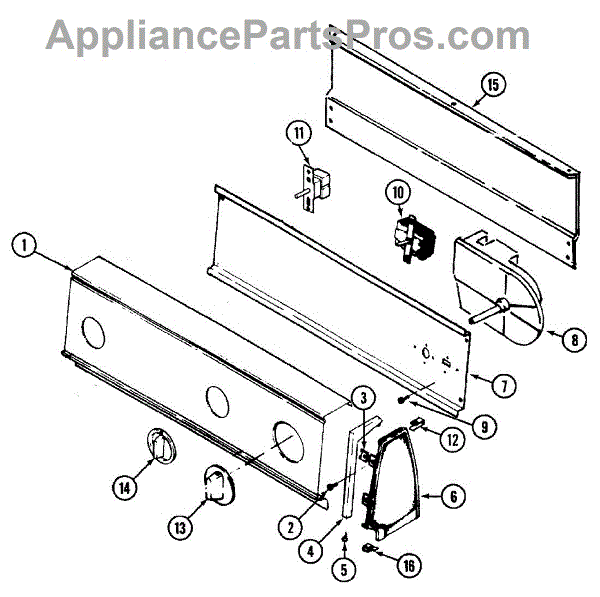 AppliancePartsPros.com

15

11

10

1

8

7

3

9

12

14

6

13

2

4

5

16