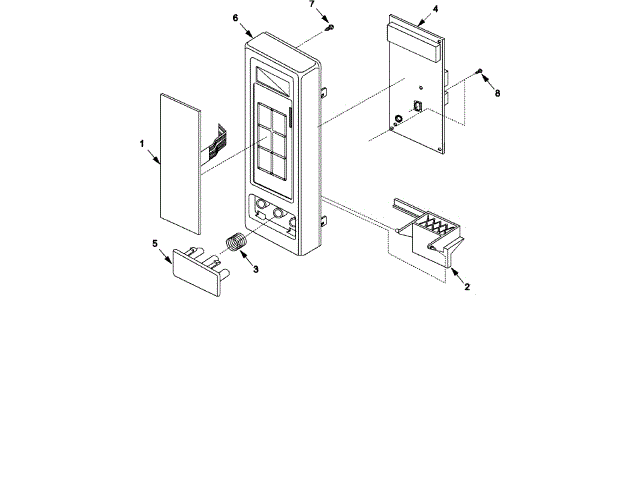 7
6
4
8
1
5
3
2