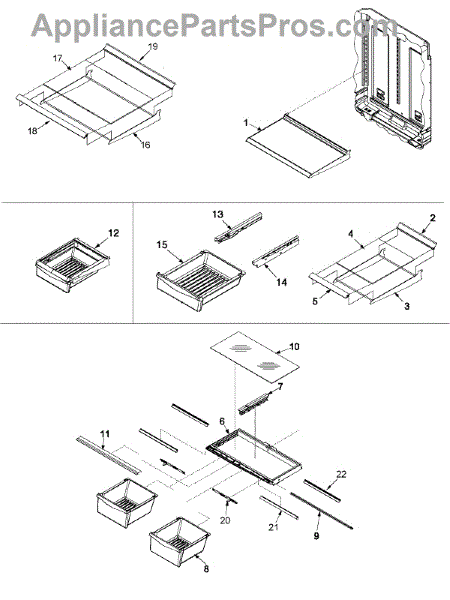 AppliancePartsPros.com

17
19
18
16
1

12
13
15
14
2
4
5
3

10
7
6
11
22
20
21
9
8