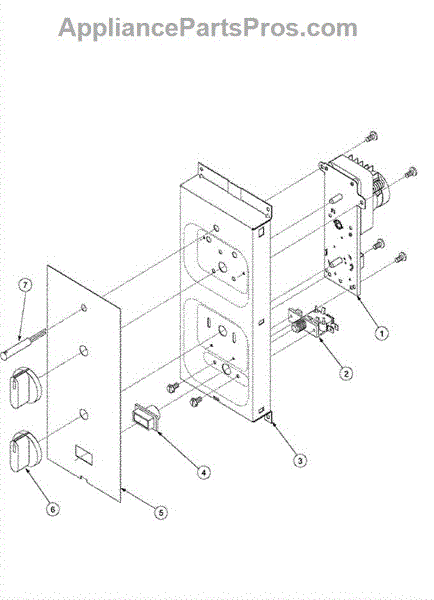 AppliancePartsPros.com

7
1
2
3
4
6
5