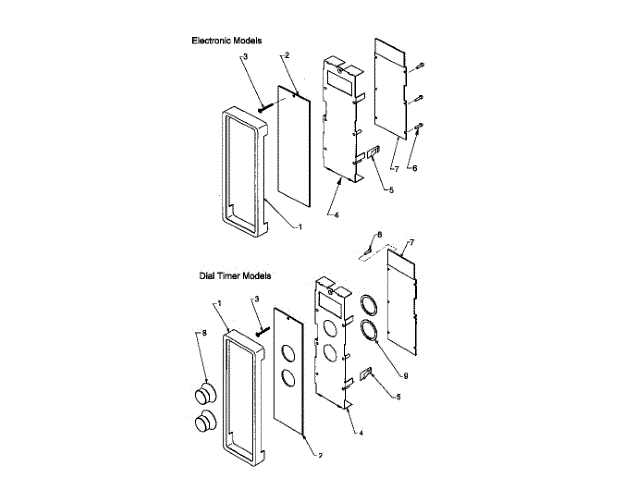 Electronic Models

3
2
7
6
5
4
1

Dial Timer Models

6
7
1
3
8
9
5
4
2