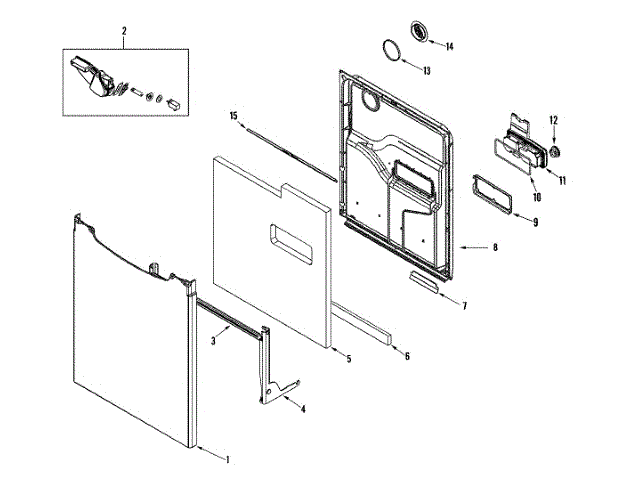 2
14
13
15
12
11
10
9
8
7
6
5
3
4
1