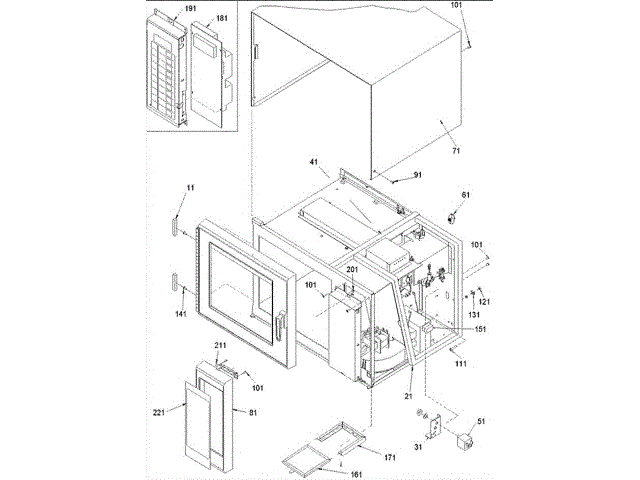 191
181
101
71
41
91
61
11
101
201
101
121
131
141
151
111
211
101
21
221
81
51
31
171
161