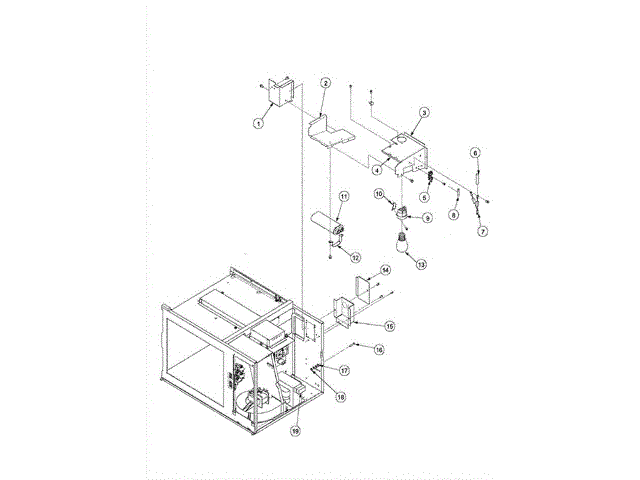 1
2
3
4
5
6
7
8
9
10
11
12
13
14
15
16
17
18
19