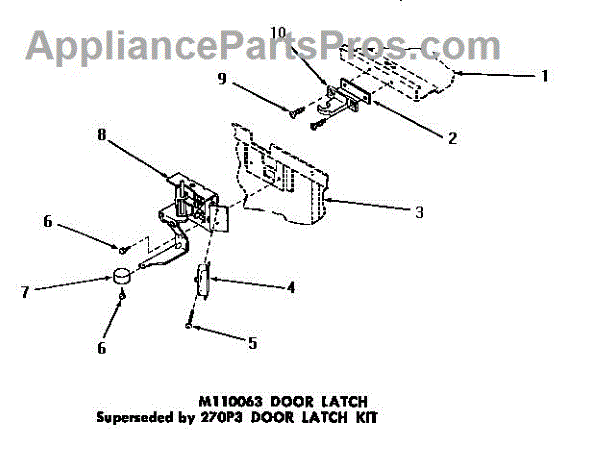 AppliancePartsPros.com

10
1
9
2
8
3
6
7
4
6
5

M110063 DOOR LATCH
Superseded by 270P3 DOOR LATCH KIT