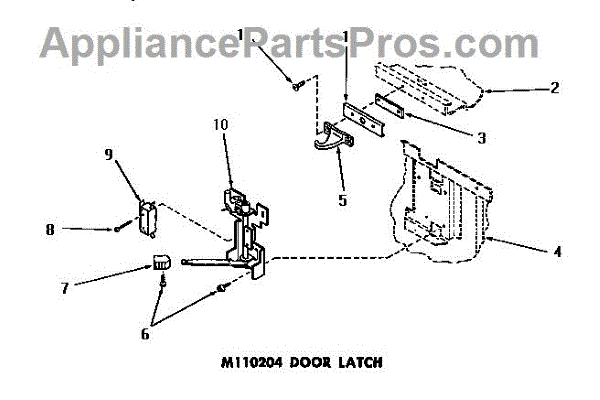 AppliancePartsPros.com

1
1
2
3
10
9
5
8
4
7
6

M110204 DOOR LATCH