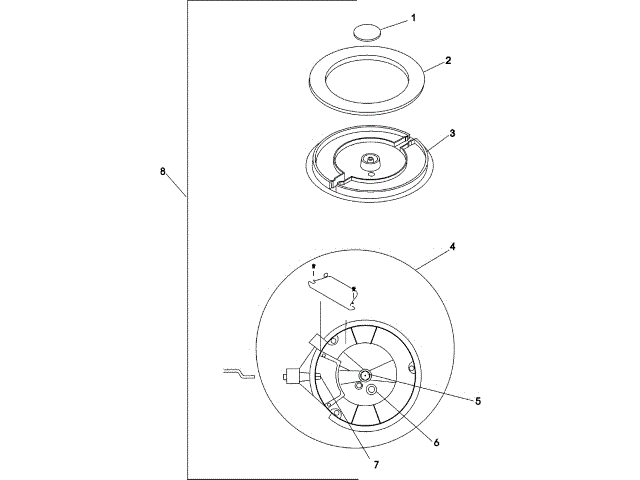 1
2
3
8
4
5
6
7