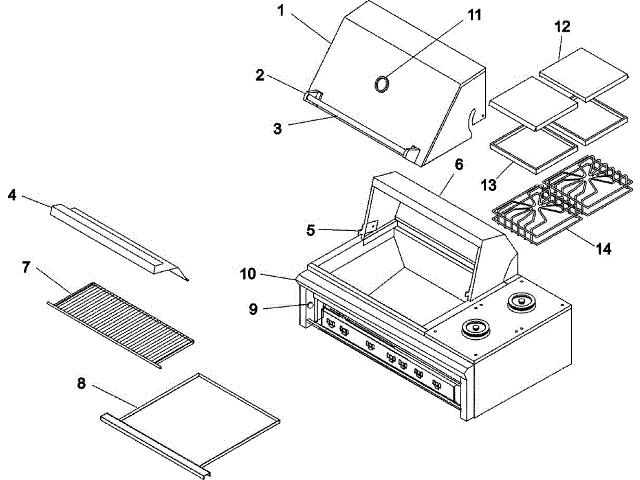 1
11
12
2
3
6
13
4
5
14
7
10
9
8