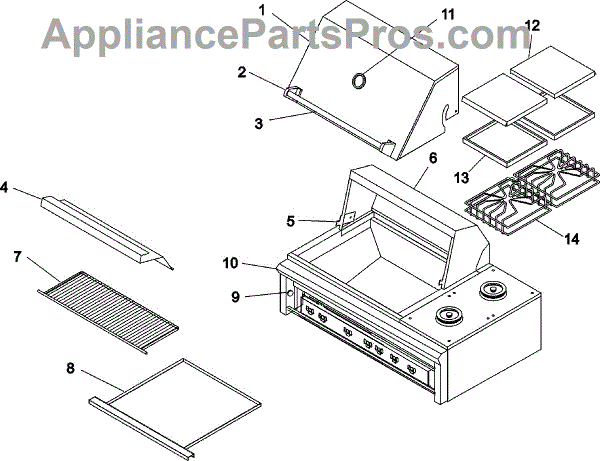 AppliancePartsPros.com

1
11
12
2
3
6
13
4
5
14
7
10
9
8