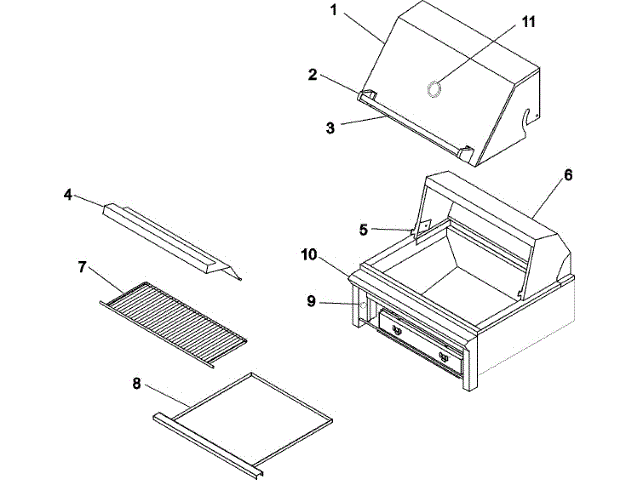 1
11
2
3
6
4
5
10
7
9
8