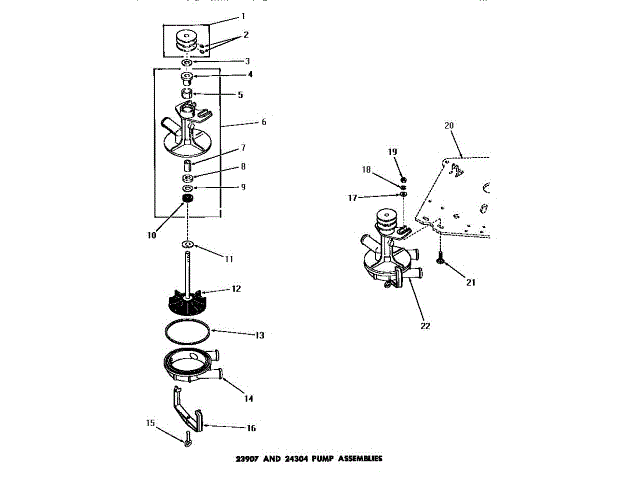 1
2
3
4
5
6
7
8
9
10
11
12
13
14
15
16
20
19
18
17
21
22
23907 AND 24304 PUMP ASSEMBLIES