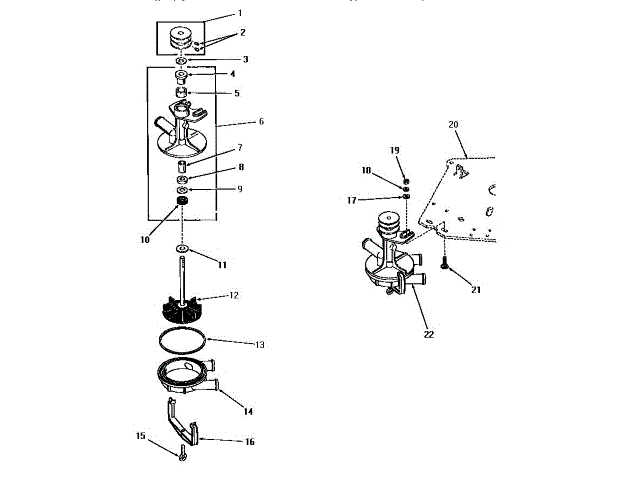 1
2
3
4
5
6
7
8
9
10
11
12
13
14
15
16
20
19
18
17
21
22