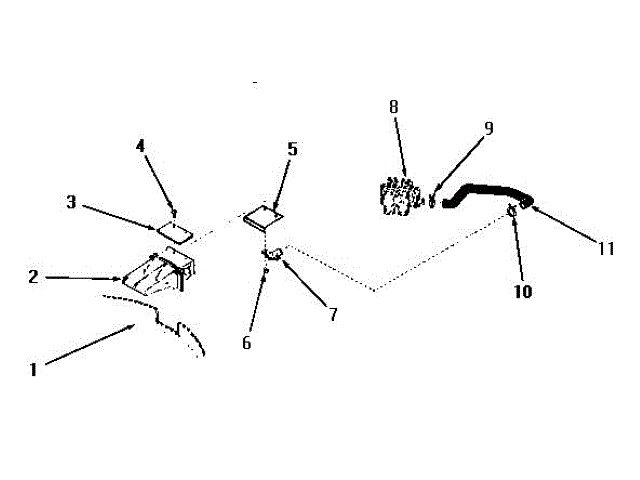 8
9
4
5
3
11
2
10
7
6
1