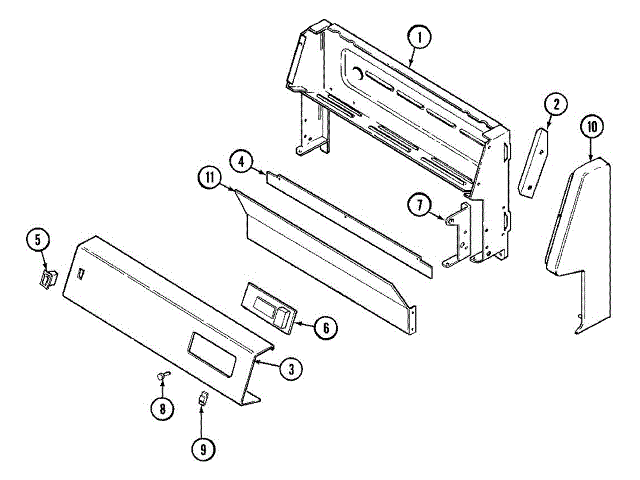 1
2
10
4
11
7
5
6
3
8
9