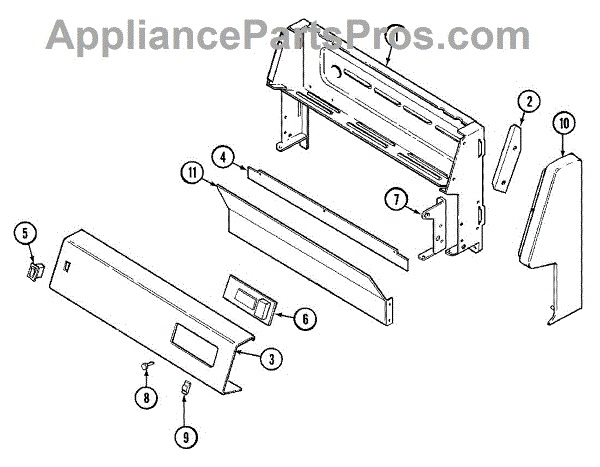 AppliancePartsPros.com

1
2
10
4
11
7
5
6
3
8
9