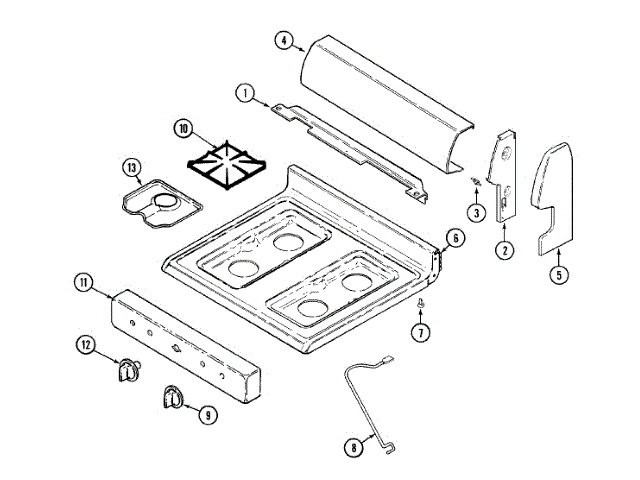 4
1
10
13
3
2
5
6
11
7
12
9
8