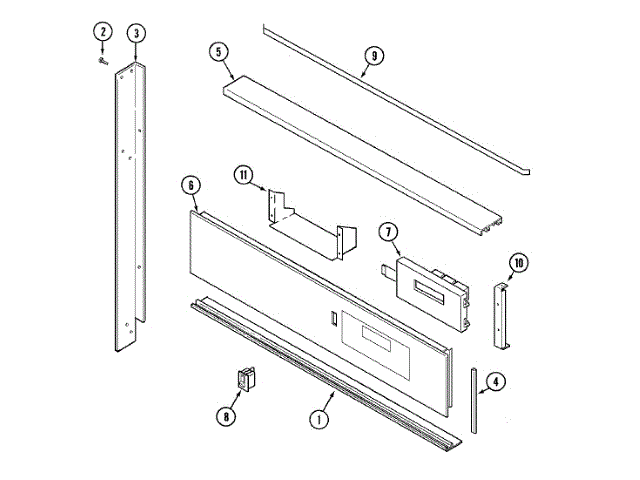 2
3
5
9
11
6
7
10
4
8
1