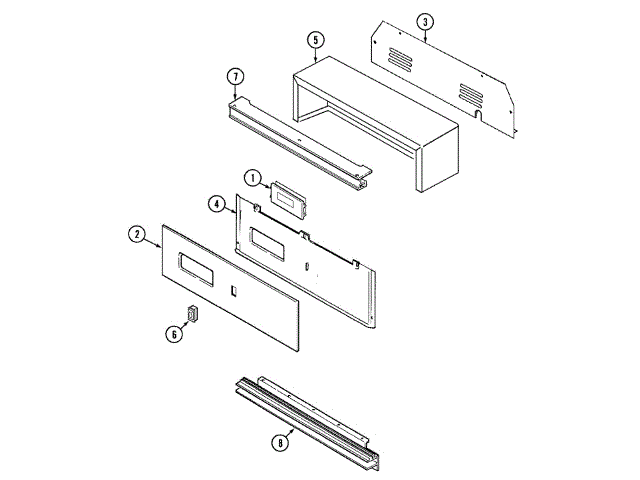 3
5
7
1
4
2
6
8