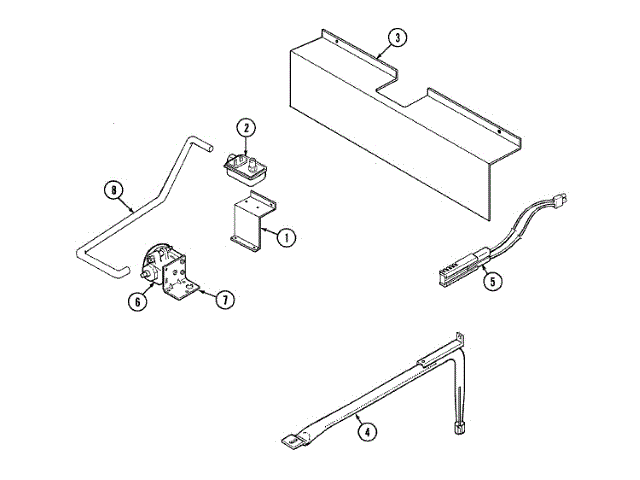 3
2
8
1
5
6
7
4