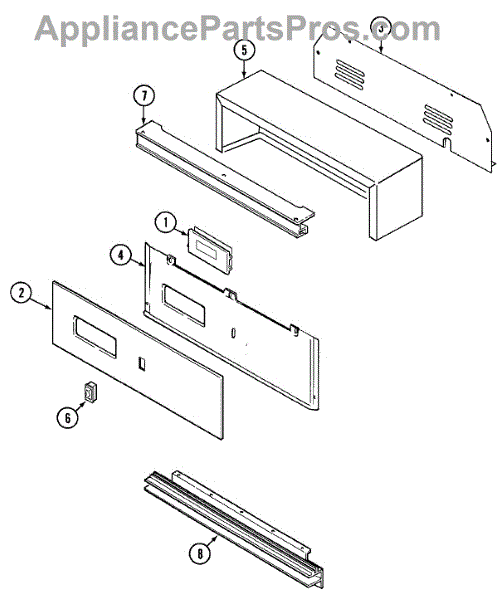 AppliancePartsPros.com

3
5
7
1
4
2
6
8